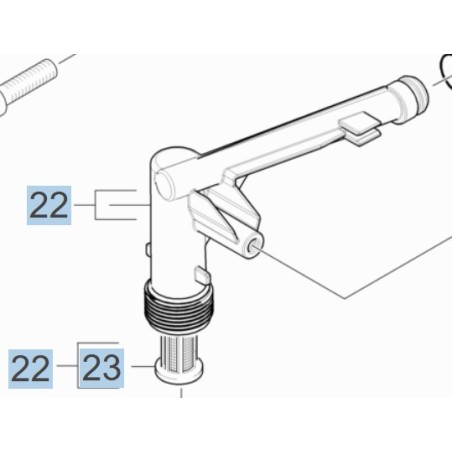 22

22

23