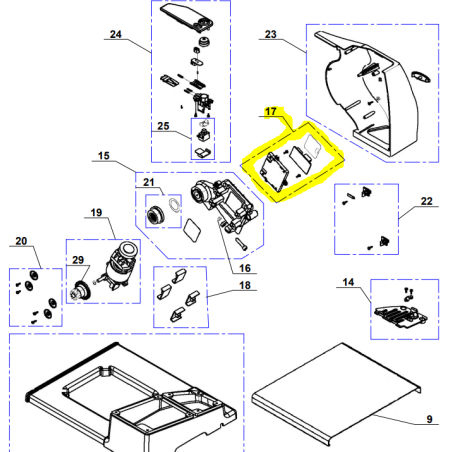 24

23

17

25

15

21

22

19

20

29

16

18

14

9