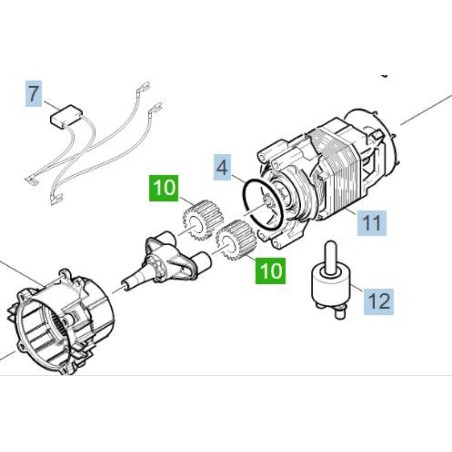 7

4

10

11

10

12