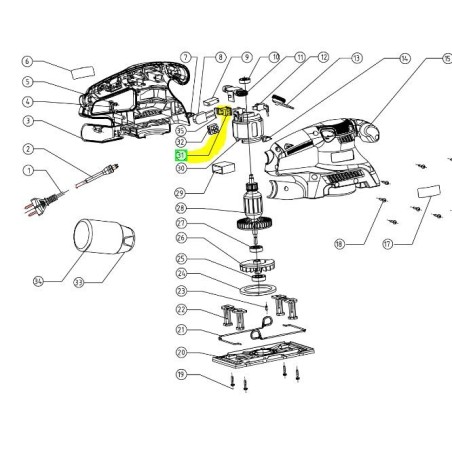 6
5
4
3
2
1
7
8
9
10
11
12
13
14
15
35
32
31
30
29
28
27
26
25
24
23
22
21
20
19
18
17
34
33