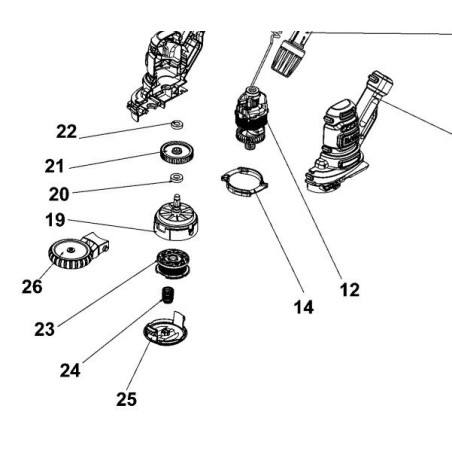 22
21
20
19
26
23
24
25
14
12