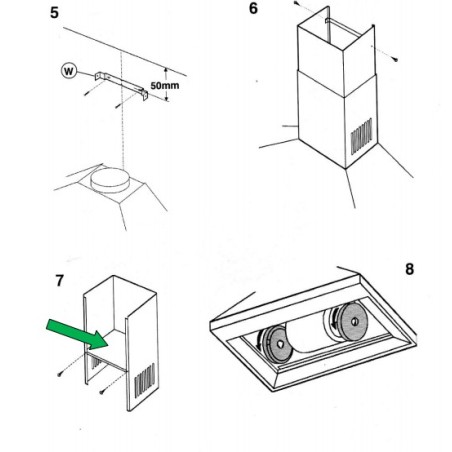 5

W

50mm

6

7

8